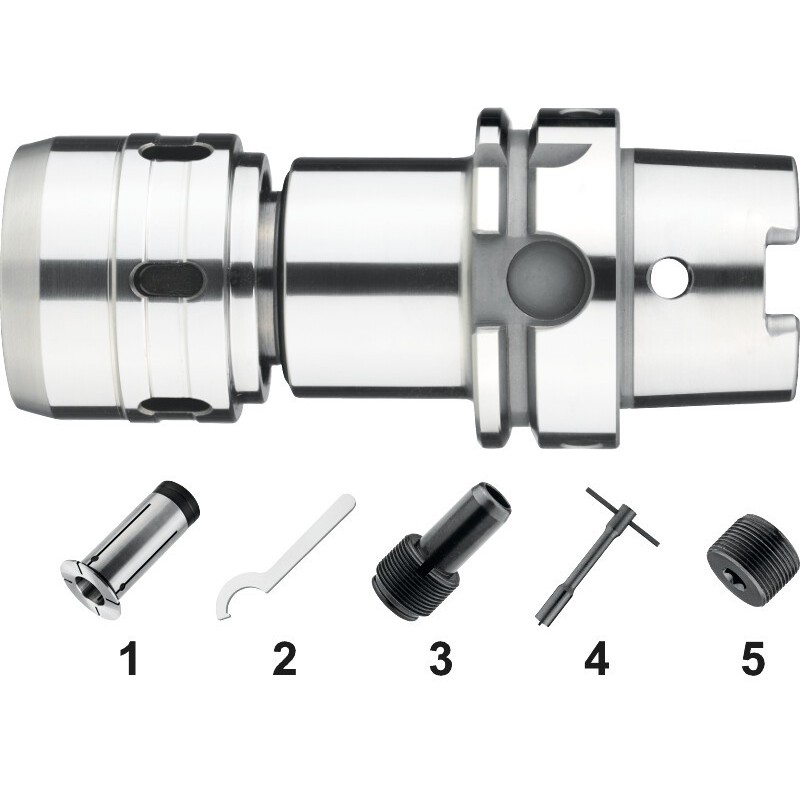 1 2 3 4 5